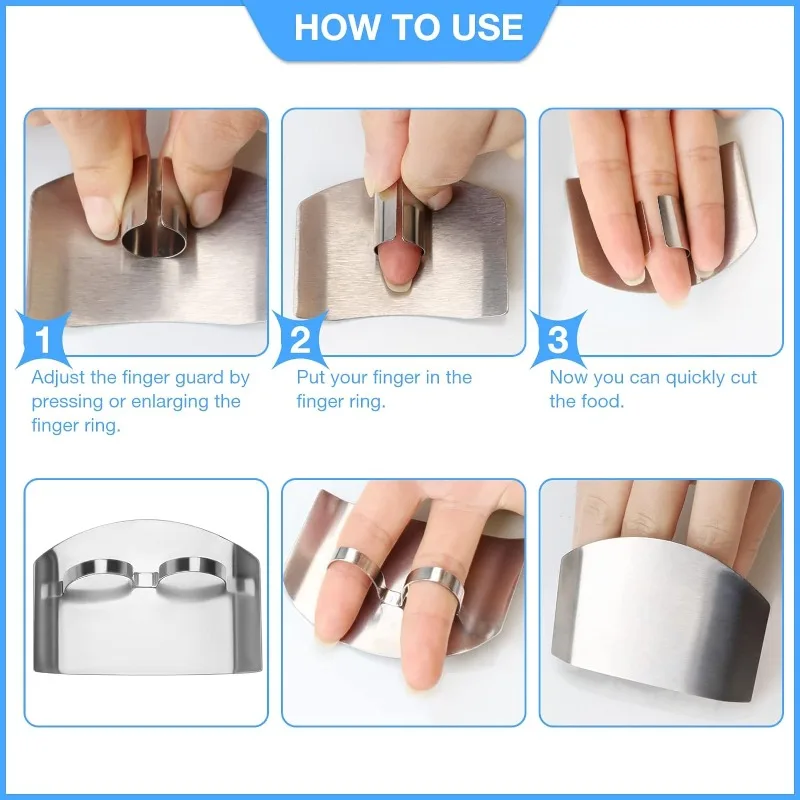 HOW TO USE

1
Adjust the finger guard by pressing or enlarging the finger ring.

2
Put your finger in the finger ring.

3
Now you can quickly cut the food.